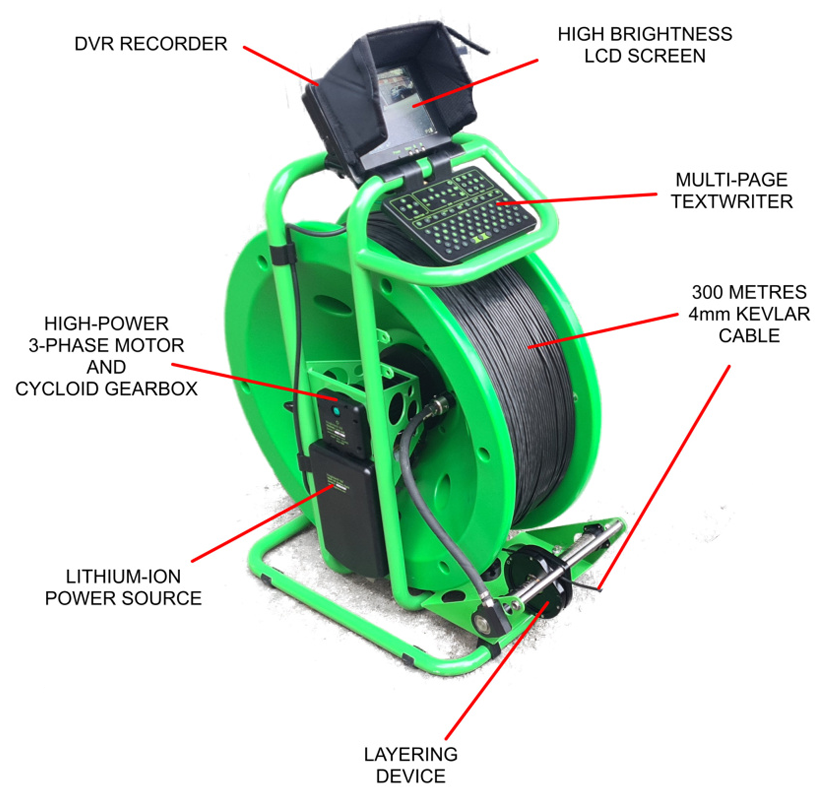 DVR RECORDER

HIGH BRIGHTNESS LCD SCREEN

MULTI-PAGE TEXTWRITER

300 METRES 4mm KEVLAR CABLE

HIGH-POWER 3-PHASE MOTOR AND CYCLOID GEARBOX

LITHIUM-ION POWER SOURCE

LAYERING DEVICE